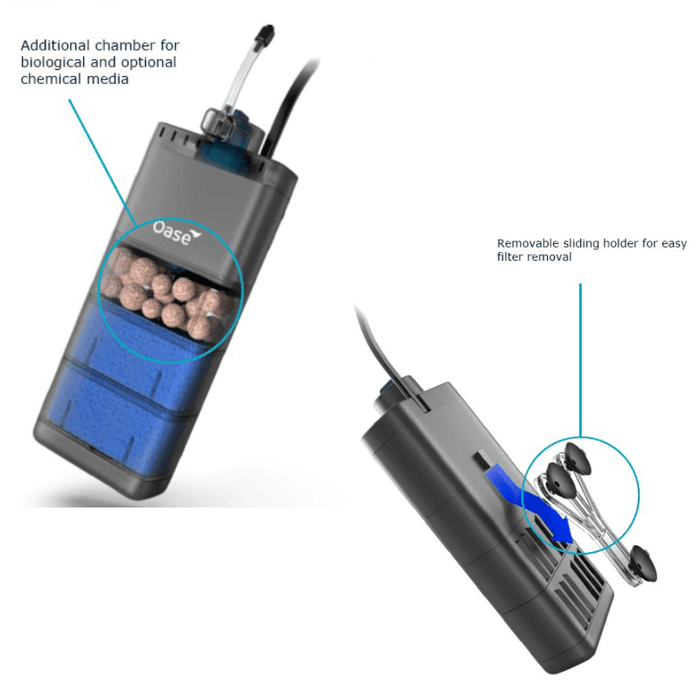 Additional chamber for biological and optional chemical media

Oase

Removable sliding holder for easy filter removal