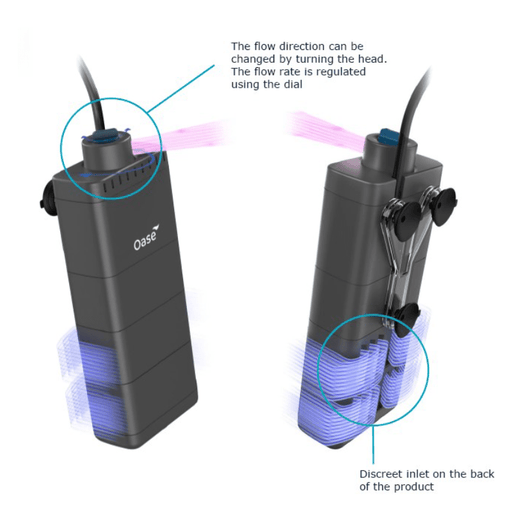 The flow direction can be changed by turning the head. The flow rate is regulated using the dial

Oase

Discreet inlet on the back of the product