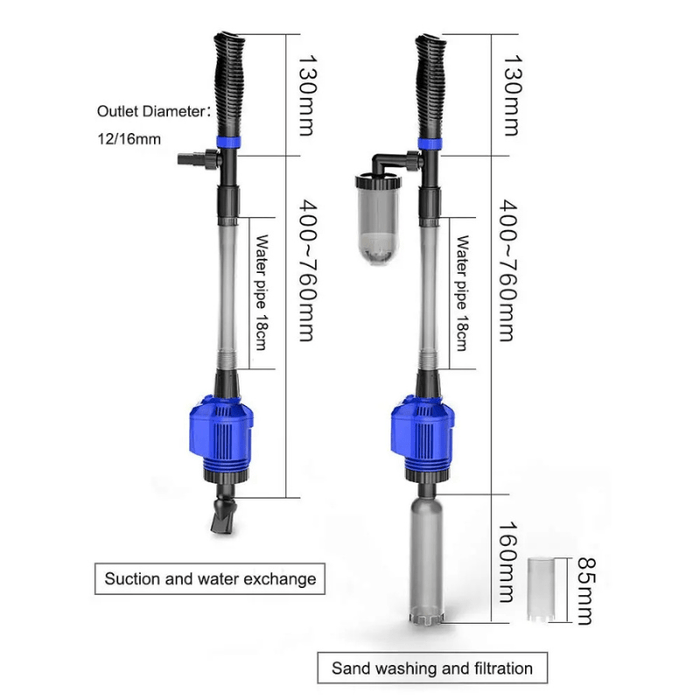 Outlet Diameter:
12/16mm

130mm

400~760mm

Water pipe 18cm

Suction and water exchange

130mm

400~760mm

Water pipe 18cm

160mm

85mm

Sand washing and filtration