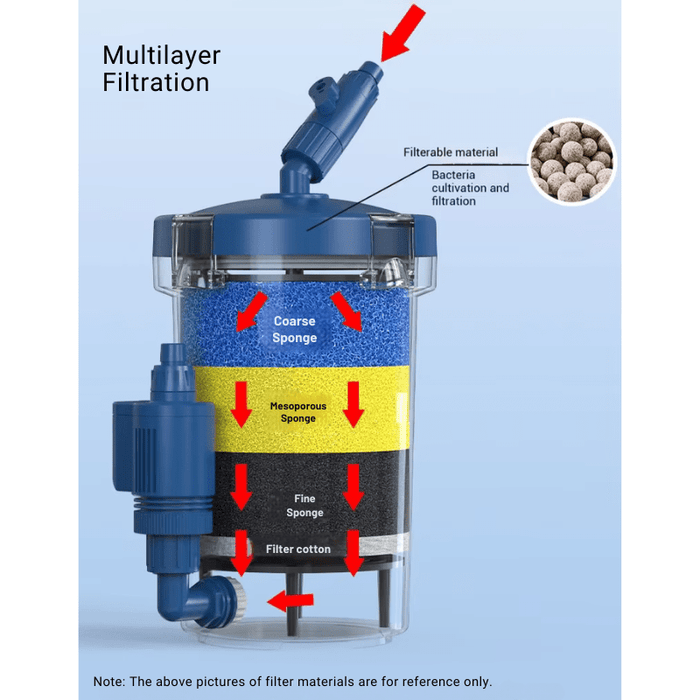 Multilayer Filtration

Filterable material

Bacteria cultivation and filtration

Coarse Sponge

Mesoporous Sponge

Fine Sponge

Filter cotton

Note: The above pictures of filter materials are for reference only.